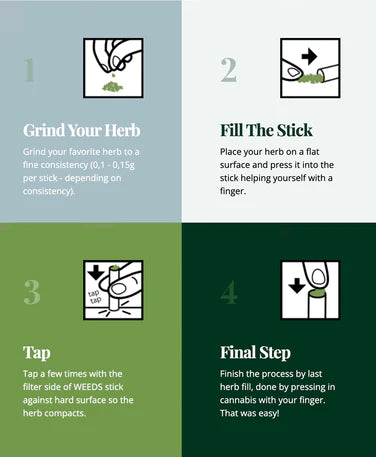 1

Grind Your Herb

Grind your favorite herb to a fine consistency (0,1 - 0,15g per stick - depending on consistency).

2

Fill The Stick

Place your herb on a flat surface and press it into the stick helping yourself with a finger.

3

tap tap

Tap

Tap a few times with the filter side of WEEDS stick against hard surface so the herb compacts.

4

Final Step

Finish the process by last herb fill, done by pressing in cannabis with your finger. That was easy!