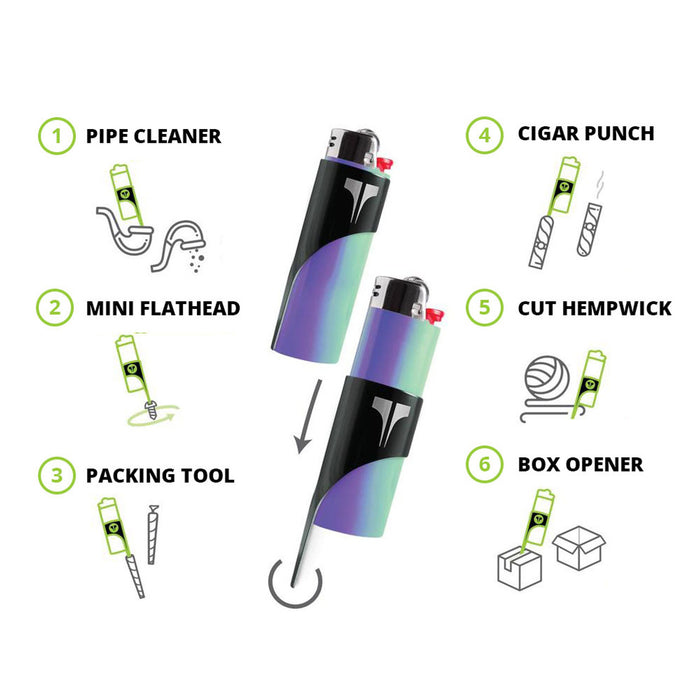 1 PIPE CLEANER

2 MINI FLATHEAD

3 PACKING TOOL

4 CIGAR PUNCH

5 CUT HEMPWICK

6 BOX OPENER