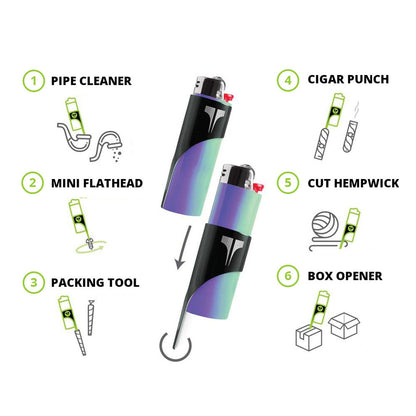 1 PIPE CLEANER

2 MINI FLATHEAD

3 PACKING TOOL

4 CIGAR PUNCH

5 CUT HEMPWICK

6 BOX OPENER